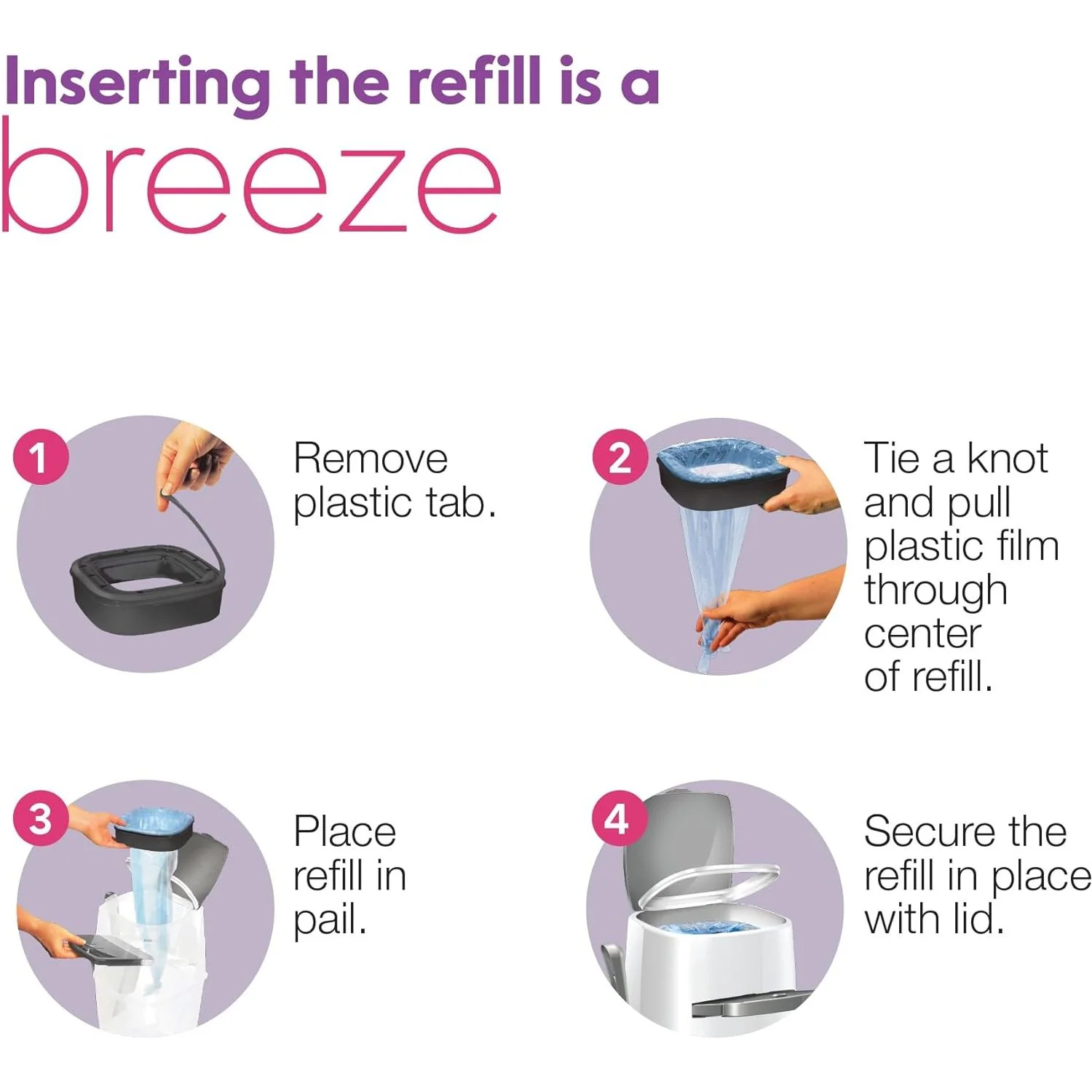 Inserting the refill is a
breeze

1
Remove plastic tab.

2
Tie a knot and pull plastic film through center of refill.

3
Place refill in pail.

4
Secure the refill in place with lid.